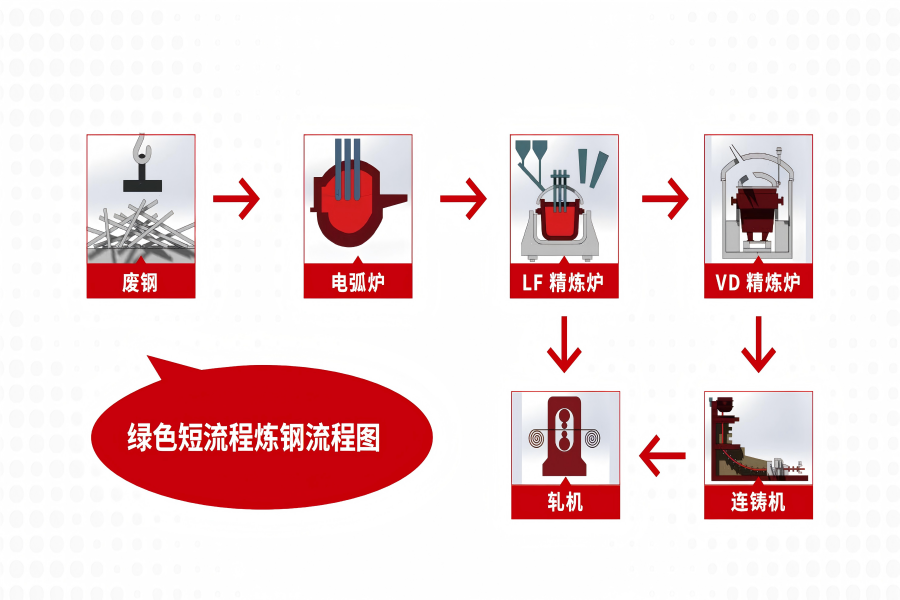 废钢

电弧炉

LF 精炼炉

VD 精炼炉

绿色短流程炼钢流程图

轧机

连铸机